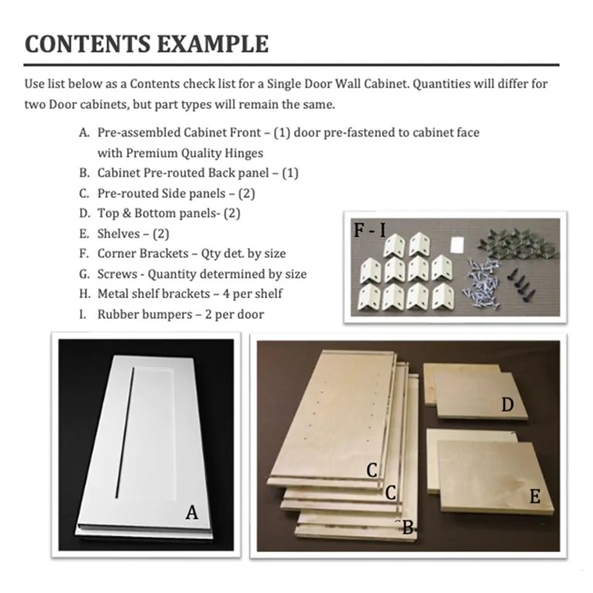 CONTENTS EXAMPLE

Use list below as a Contents check list for a Single Door Wall Cabinet. Quantities will differ for two Door cabinets, but part types will remain the same.

A. Pre-assembled Cabinet Front – (1) door pre-fastened to cabinet face with Premium Quality Hinges
B. Cabinet Pre-routed Back panel – (1)
C. Pre-routed Side panels – (2)
D. Top & Bottom panels- (2)
E. Shelves – (2)
F. Corner Brackets – Qty det. by size
G. Screws - Quantity determined by size
H. Metal shelf brackets – 4 per shelf
I. Rubber bumpers – 2 per door

F - I

A

C

C

B

D

E